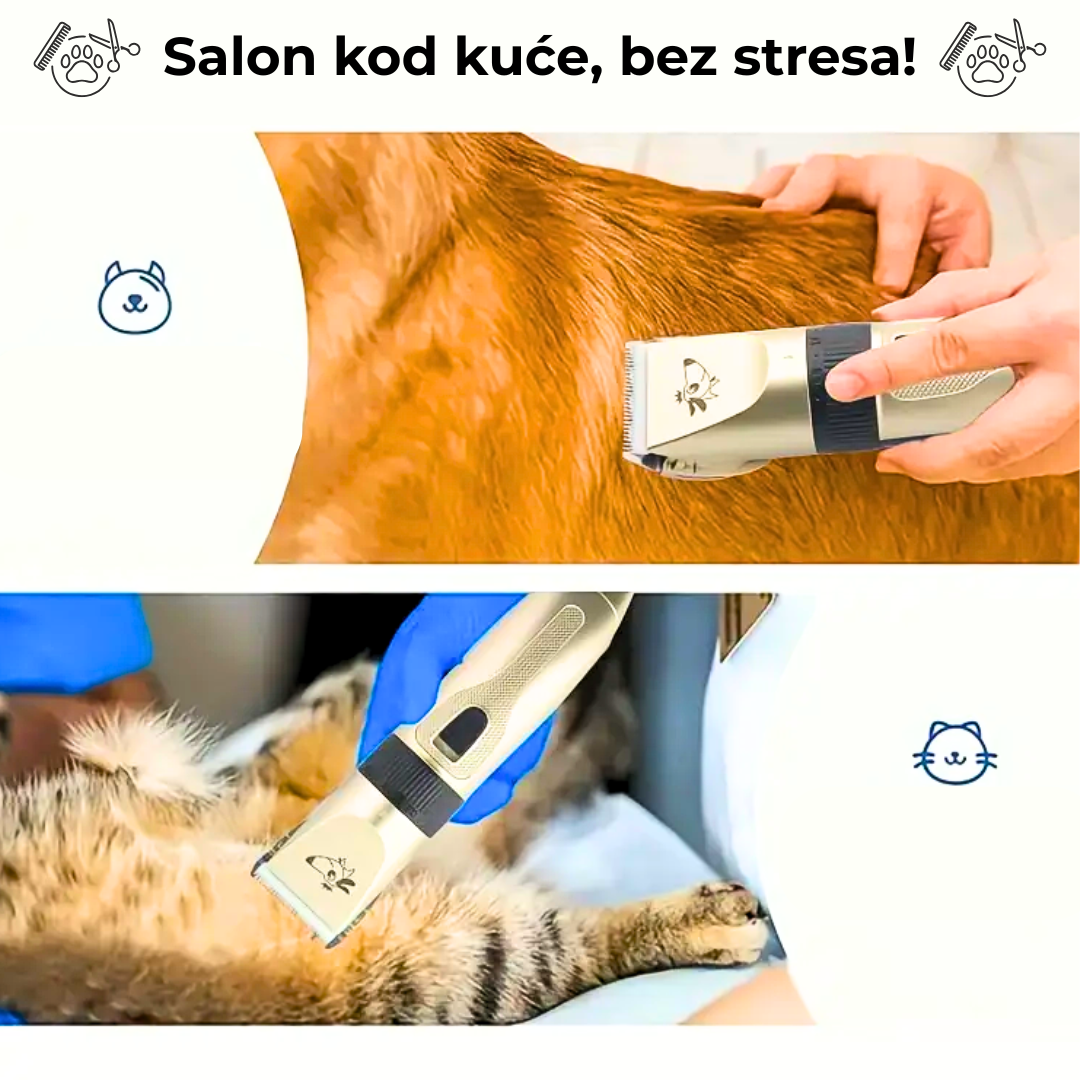 Salon kod kuće, bez stresa!