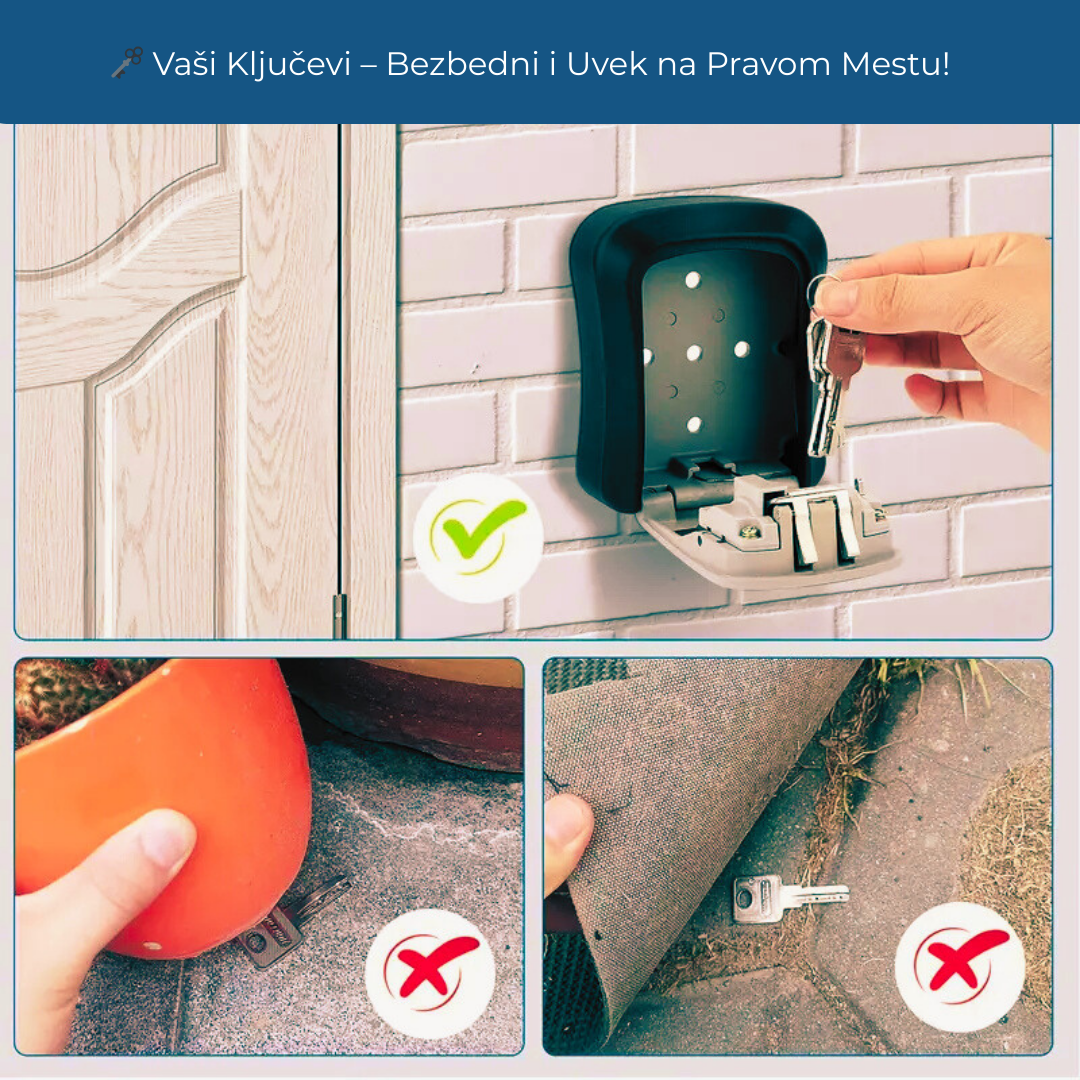 🗝️ Vaši Ključevi – Bezbedni i Uvek na Pravom Mestu!